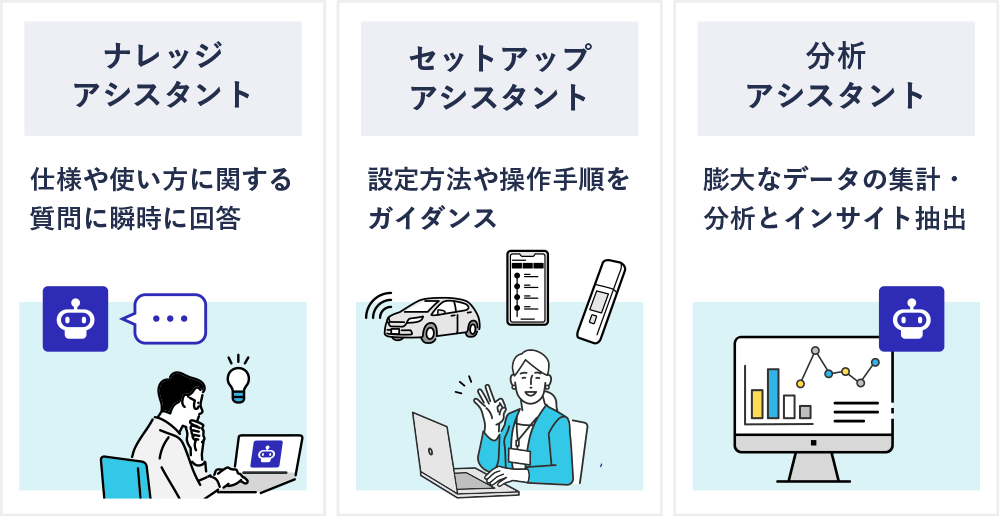 ナレッジ
アシスタント

仕様や使い方に関する質問に瞬時に回答

セットアップ
アシスタント

設定方法や操作手順をガイダンス

分析
アシスタント

膨大なデータの集計・分析とインサイト抽出